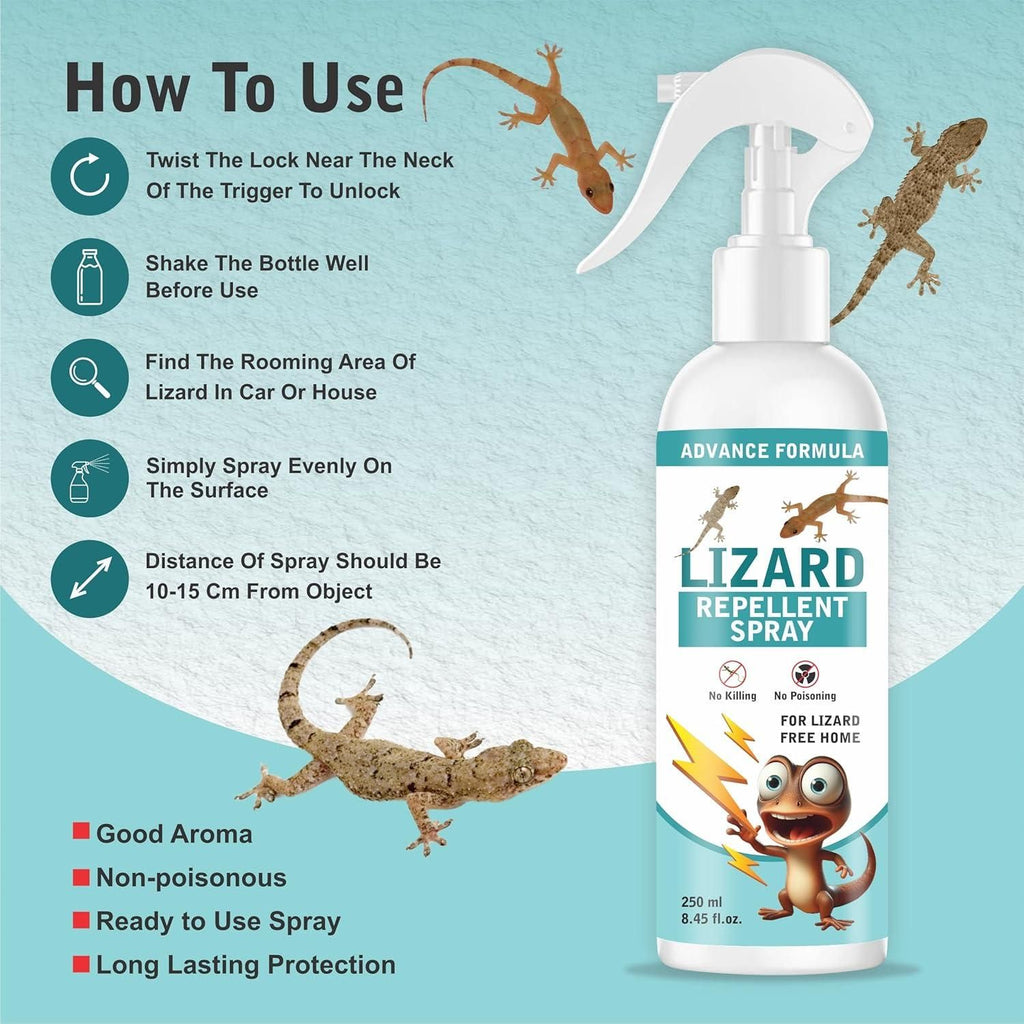 How To Use

Twist The Lock Near The Neck Of The Trigger To Unlock

Shake The Bottle Well Before Use

Find The Rooming Area Of Lizard In Car Or House

Simply Spray Evenly On The Surface

Distance Of Spray Should Be 10-15 Cm From Object

Good Aroma
Non-poisonous
Ready to Use Spray
Long Lasting Protection

ADVANCE FORMULA

LIZARD
REPELLENT SPRAY

No Killing
No Poisoning

FOR LIZARD FREE HOME

250 ml
8.45 fl.oz.